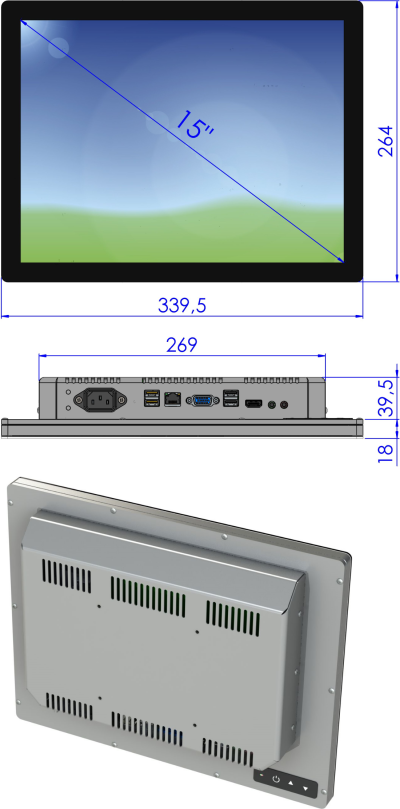 15"

264

339,5

269

39,5

18